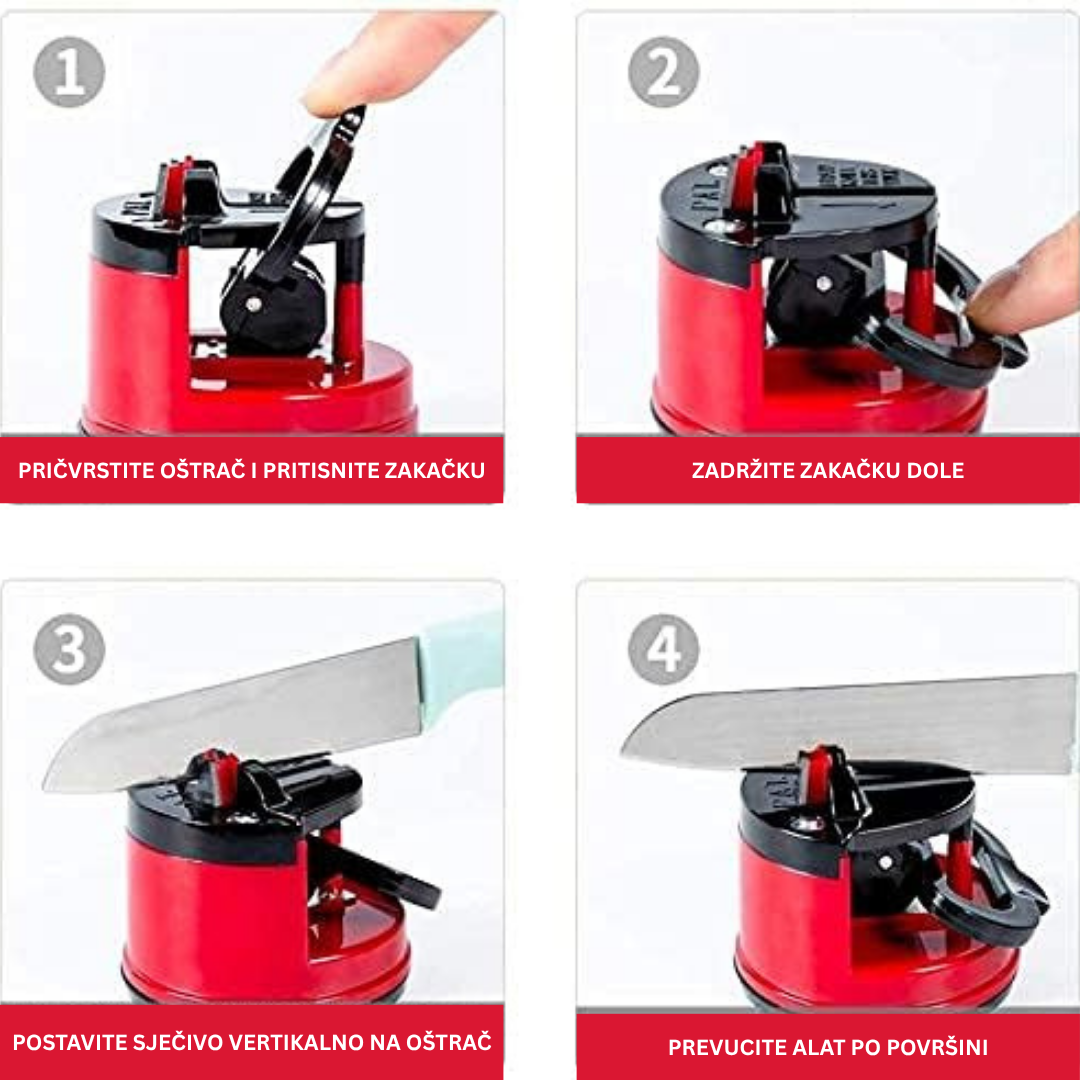 1

PRIČVRSTITE OŠTRAČ I PRITISNITE ZAKAČKU

2

ZADRŽITE ZAKAČKU DOLE

3

POSTAVITE SJEČIVO VERTIKALNO NA OŠTRAČ

4

PREVUCITE ALAT PO POVRŠINI